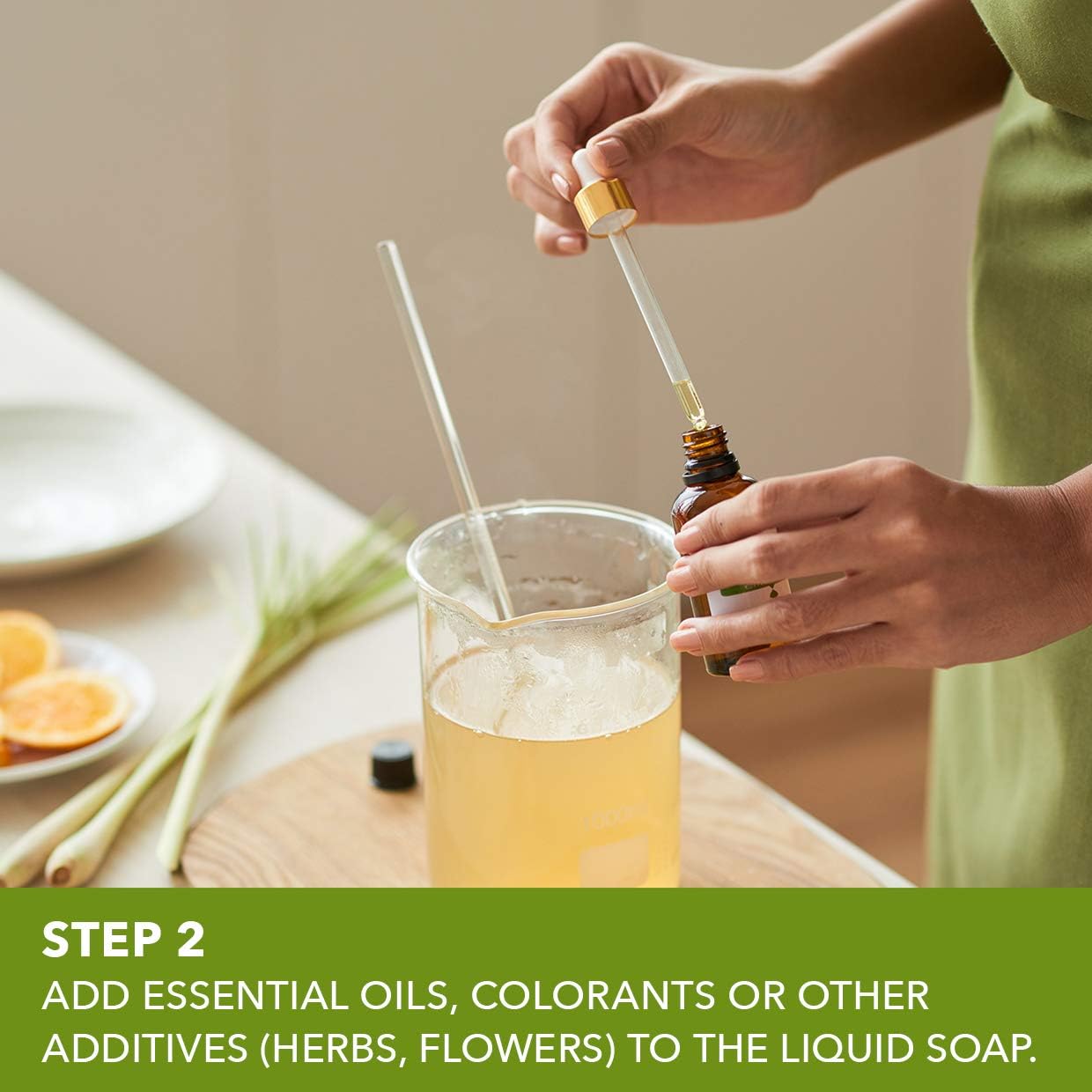 STEP 2
ADD ESSENTIAL OILS, COLORANTS OR OTHER ADDITIVES (HERBS, FLOWERS) TO THE LIQUID SOAP.