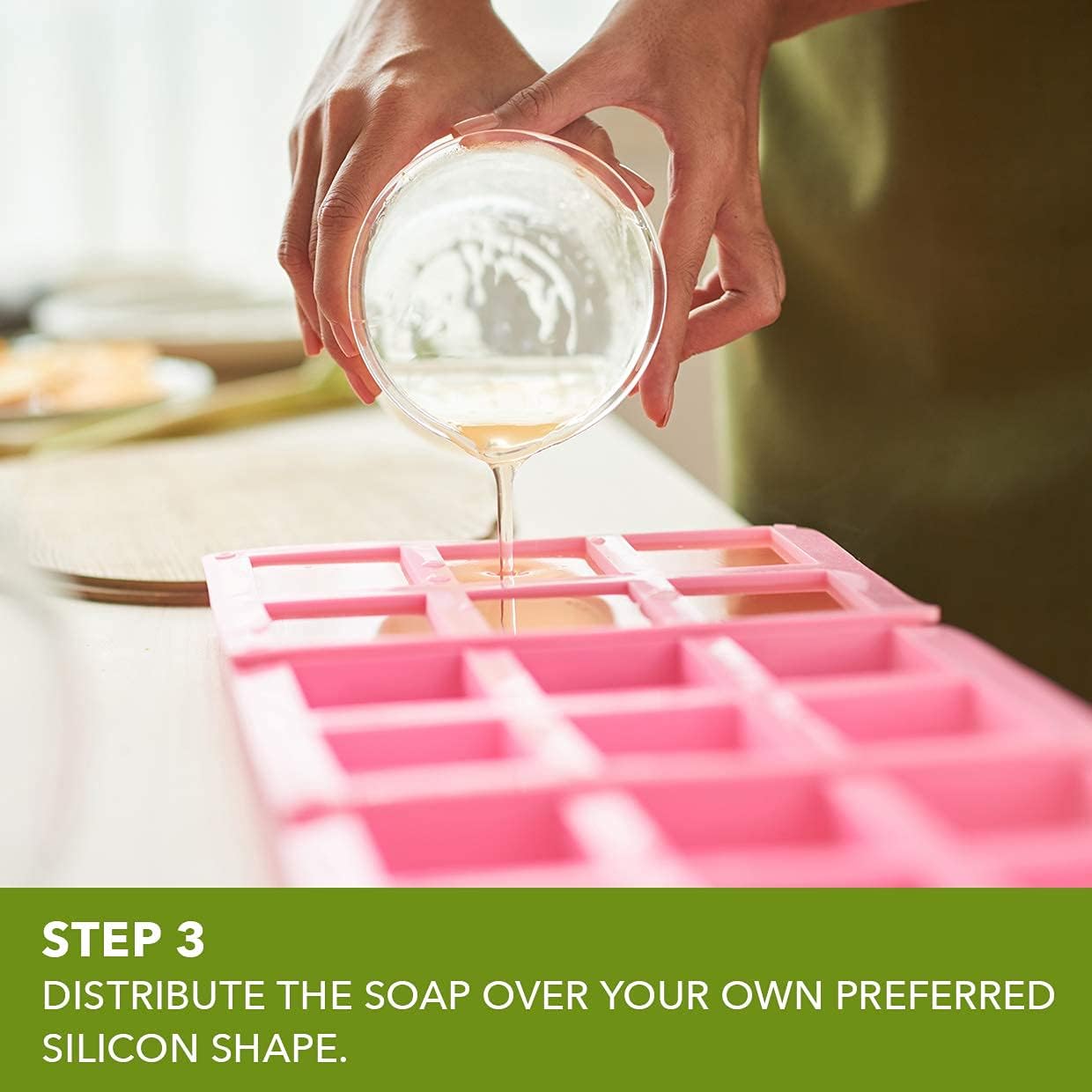 STEP 3
DISTRIBUTE THE SOAP OVER YOUR OWN PREFERRED SILICON SHAPE.